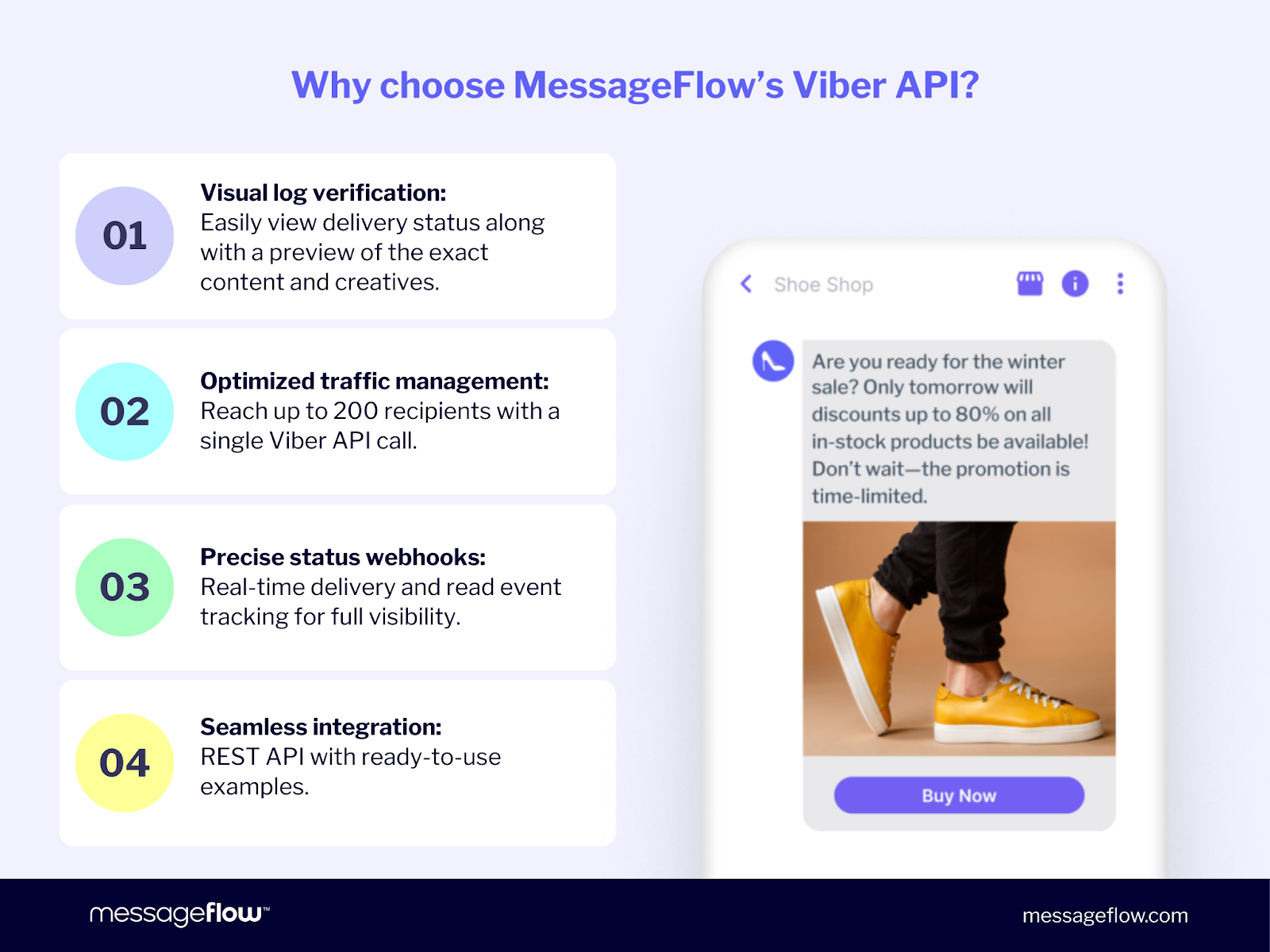 Why choose MessageFlow's Viber API?

01

Visual log verification:
Easily view delivery status along with a preview of the exact content and creatives.

02

Optimized traffic management:
Reach up to 200 recipients with a single Viber API call.

03

Precise status webhooks:
Real-time delivery and read event tracking for full visibility.

04

Seamless integration:
REST API with ready-to-use examples.

Shoe Shop

Are you ready for the winter sale? Only tomorrow will discounts up to 80% on all in-stock products be available! Don't wait—the promotion is time-limited.

Buy Now

messageflow™

messageflow.com