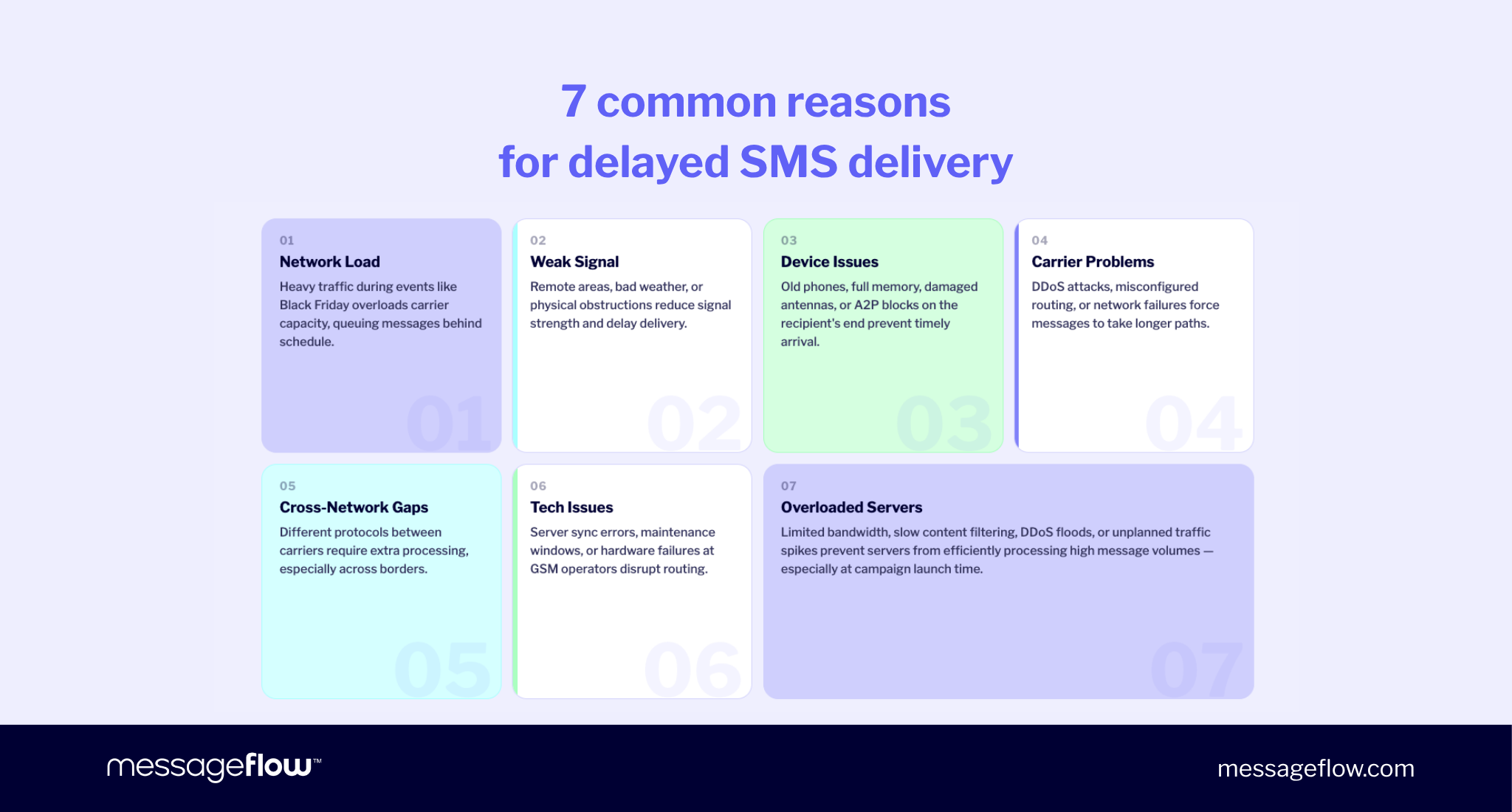 7 common reasons
for delayed SMS delivery

01
Network Load
Heavy traffic during events like Black Friday overloads carrier capacity, queuing messages behind schedule.
01

02
Weak Signal
Remote areas, bad weather, or physical obstructions reduce signal strength and delay delivery.
02

03
Device Issues
Old phones, full memory, damaged antennas, or A2P blocks on the recipient's end prevent timely arrival.
03

04
Carrier Problems
DDoS attacks, misconfigured routing, or network failures force messages to take longer paths.
04

05
Cross-Network Gaps
Different protocols between carriers require extra processing, especially across borders.
05

06
Tech Issues
Server sync errors, maintenance windows, or hardware failures at GSM operators disrupt routing.
06

07
Overloaded Servers
Limited bandwidth, slow content filtering, DDoS floods, or unplanned traffic spikes prevent servers from efficiently processing high message volumes — especially at campaign launch time.
07

messageflow™

messageflow.com